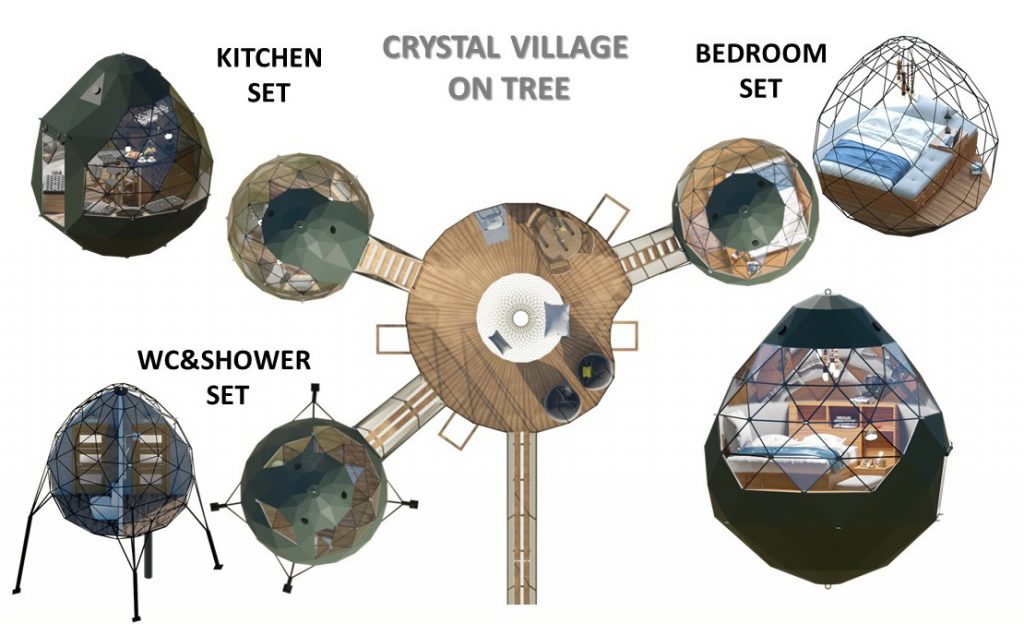 KITCHEN SET

CRYSTAL VILLAGE ON TREE

BEDROOM SET

WC&SHOWER SET